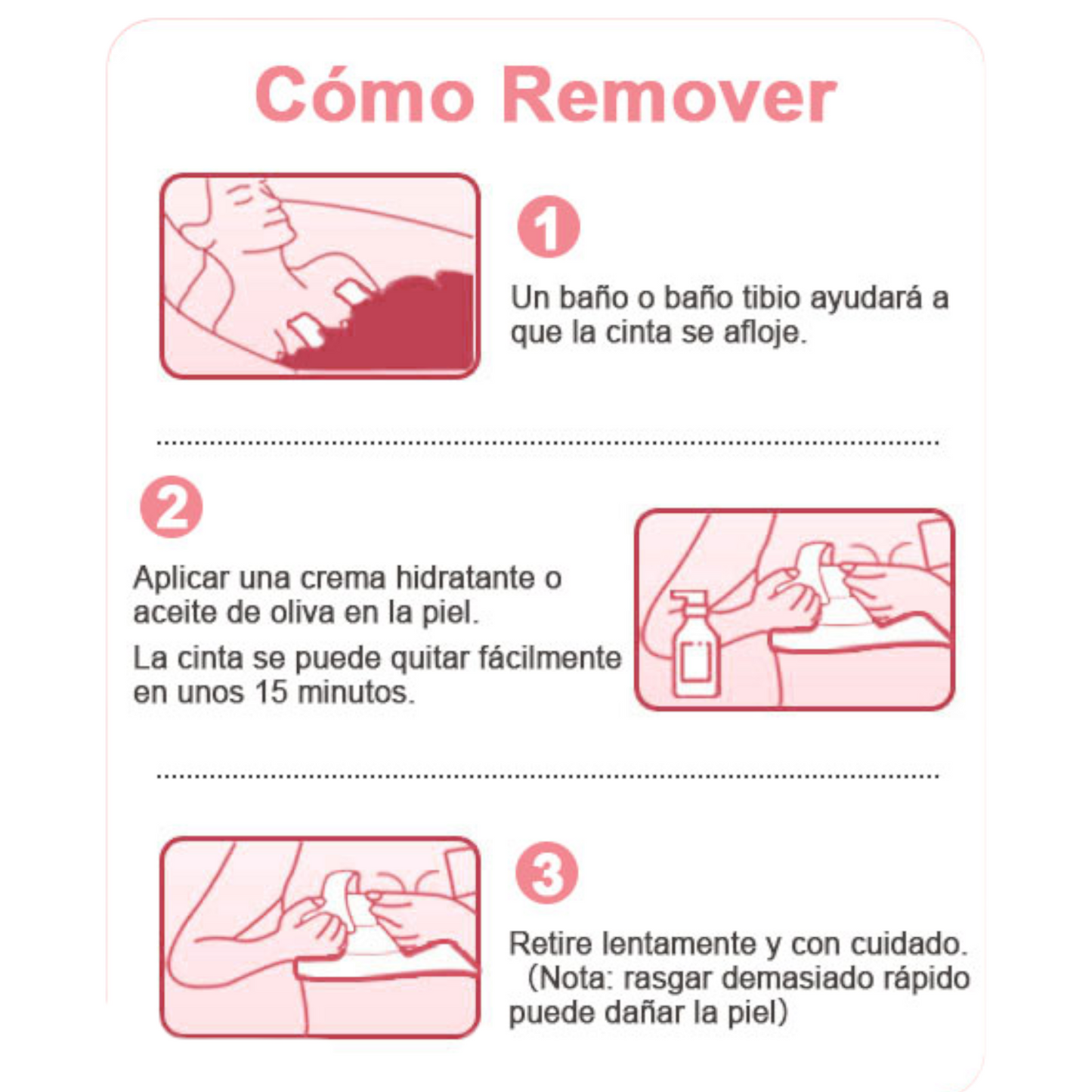 Cómo Remover

1

Un baño o baño tibio ayudará a que la cinta se afloje.

2

Aplicar una crema hidratante o aceite de oliva en la piel.

La cinta se puede quitar fácilmente en unos 15 minutos.

3

Retire lentamente y con cuidado. (Nota: rasgar demasiado rápido puede dañar la piel)