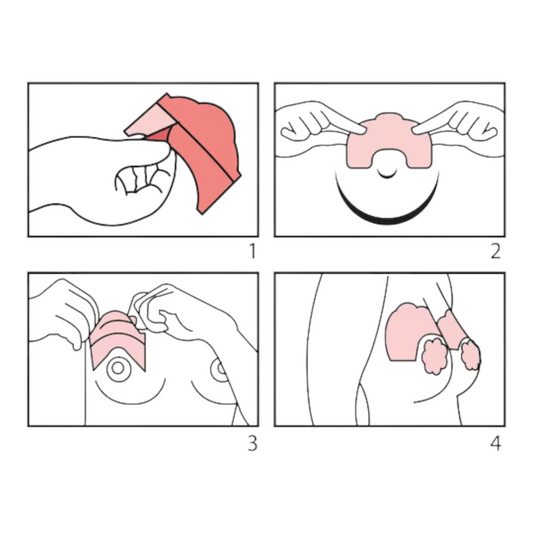 1

2

3

4