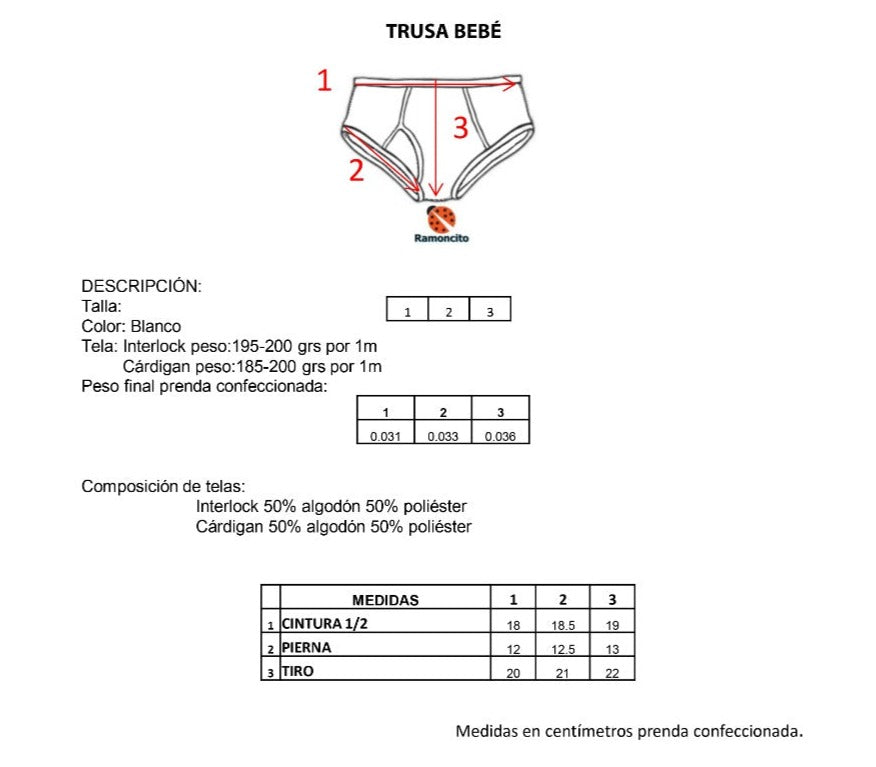 TRUSA BEBÉ

1
3
2

Ramoncito

DESCRIPCIÓN:
Talla:

| 1 | 2 | 3 |
|---|---|---|

Color: Blanco
Tela: Interlock peso:195-200 grs por 1m
Cárdigan peso:185-200 grs por 1m
Peso final prenda confeccionada:

| 1 | 2 | 3 |
|---|---|---|
| 0.031 | 0.033 | 0.036 |

Composición de telas:
Interlock 50% algodón 50% poliéster
Cárdigan 50% algodón 50% poliéster

| | MEDIDAS | 1 | 2 | 3 |
|---|---|---|---|---|
| 1 | CINTURA 1/2 | 18 | 18.5 | 19 |
| 2 | PIERNA | 12 | 12.5 | 13 |
| 3 | TIRO | 20 | 21 | 22 |

Medidas en centímetros prenda confeccionada.