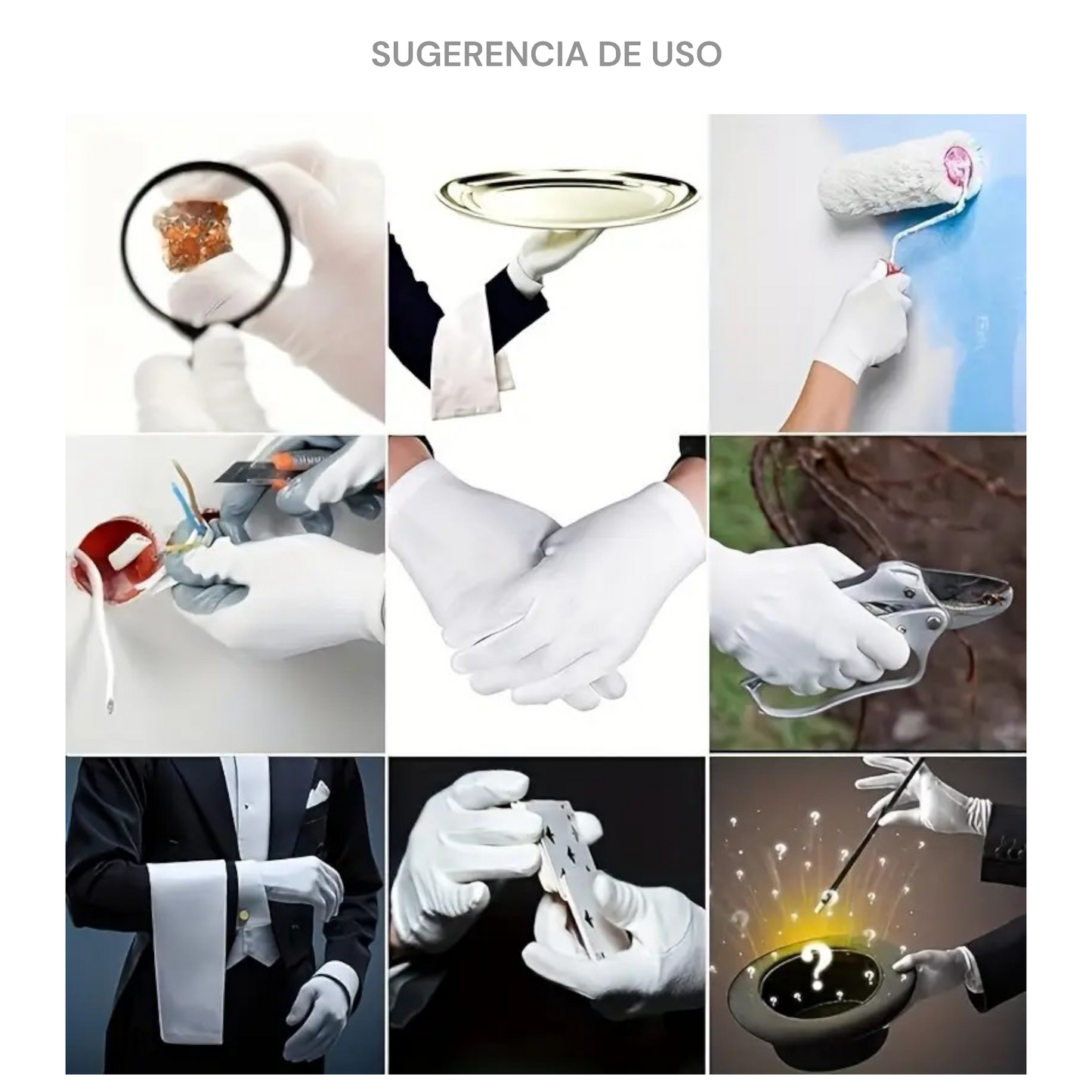 SUGERENCIA DE USO